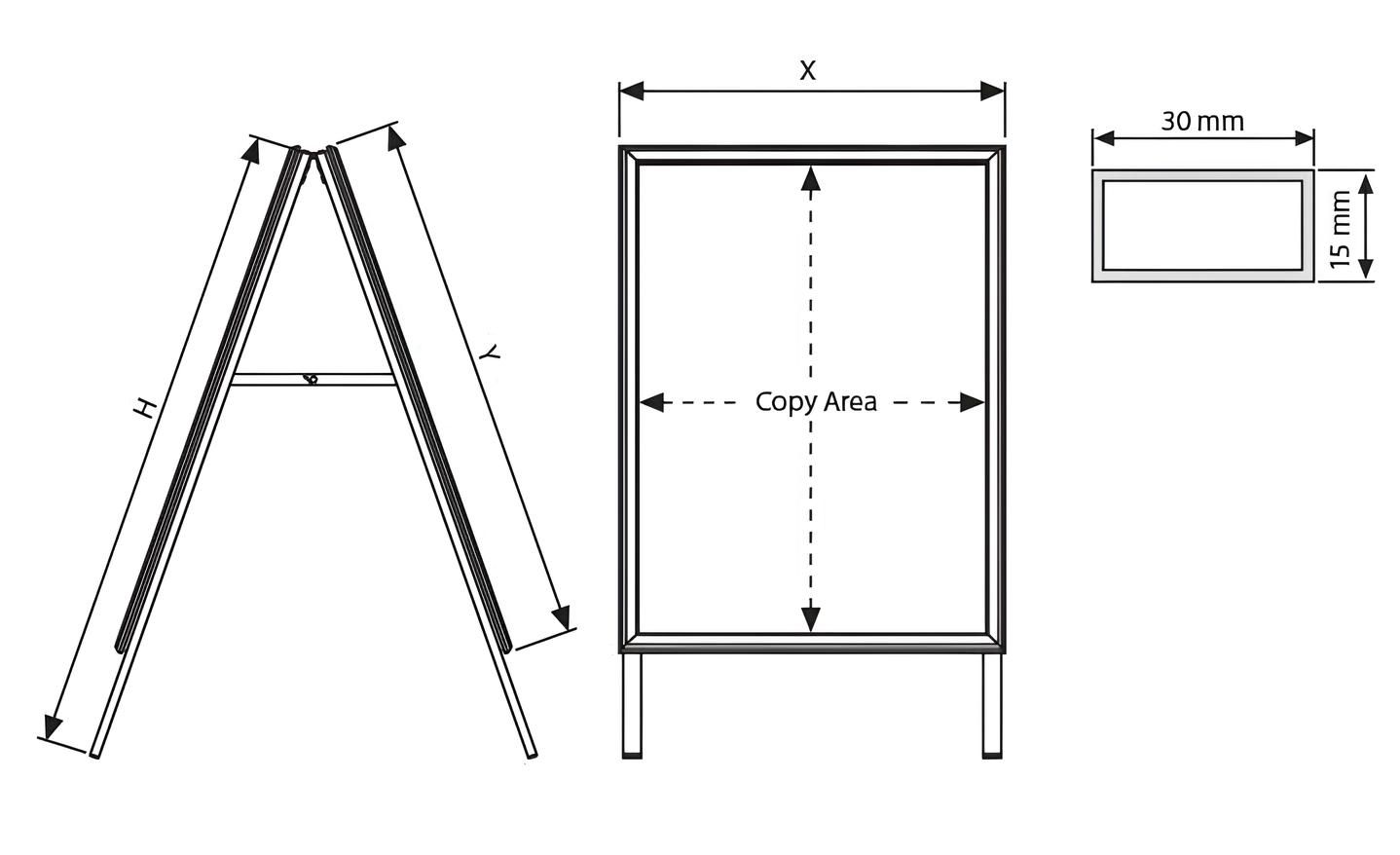 H

Y

X

Copy Area

30 mm

15 mm